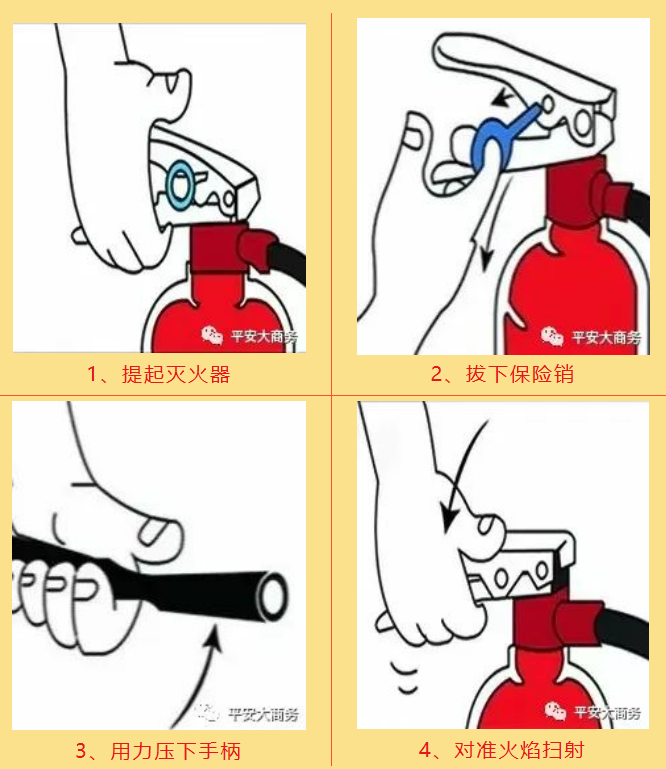 平安大商务

1、提起灭火器

平安大商务

2、拔下保险销

平安大商务

3、用力压下手柄

平安大商务

4、对准火焰扫射